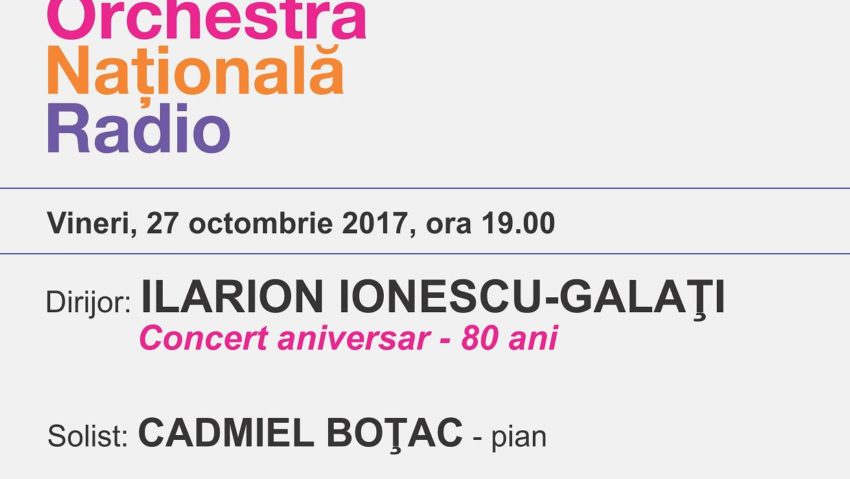 Orchestra
Națională
Radio

Vineri, 27 octombrie 2017, ora 19.00

Dirijor: ILARION IONESCU-GALAŢI
Concert aniversar - 80 ani

Solist: CADMIEL BOŢAC - pian